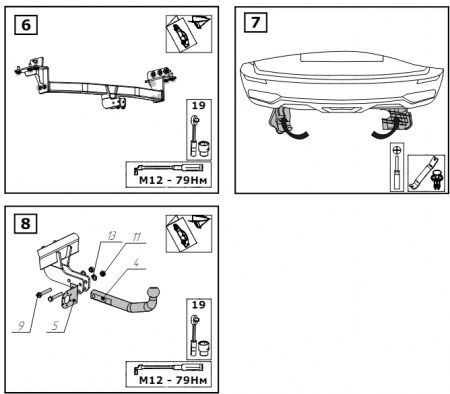 6

19

M12 - 79Нм

7

8

13

11

4

9

5

19

M12 - 79Нм